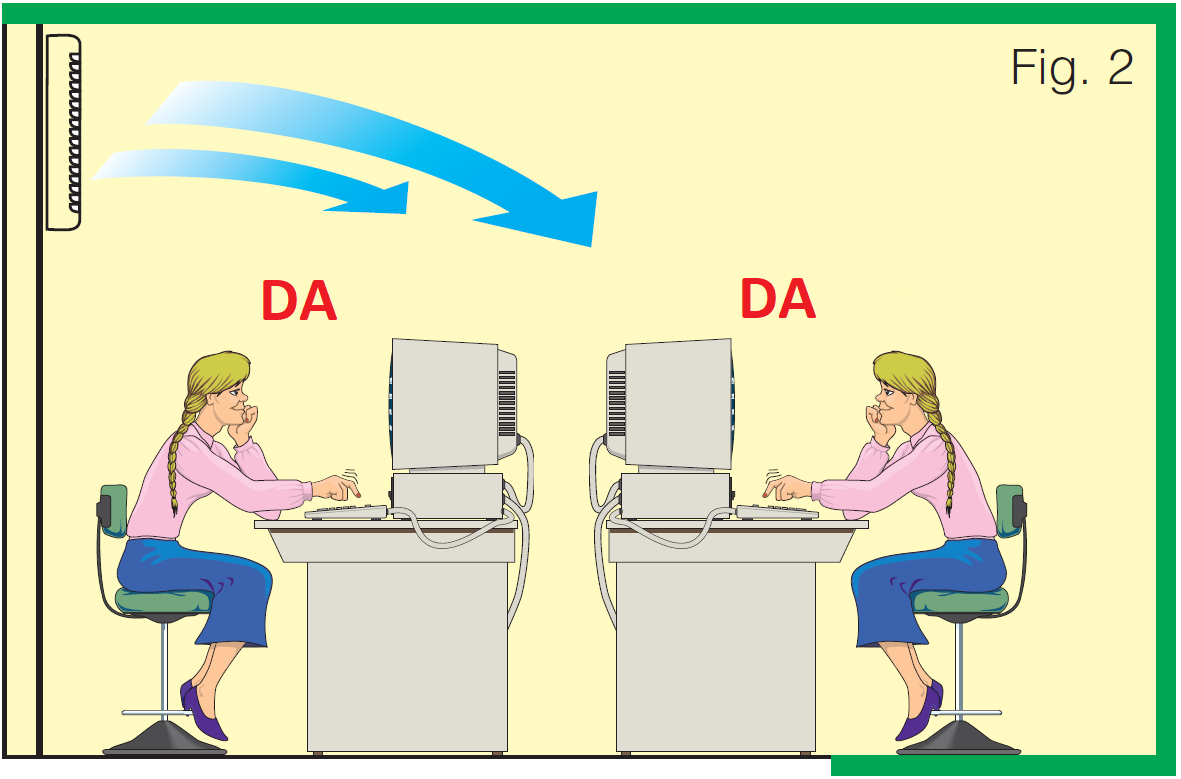 Fig. 2

DA

DA